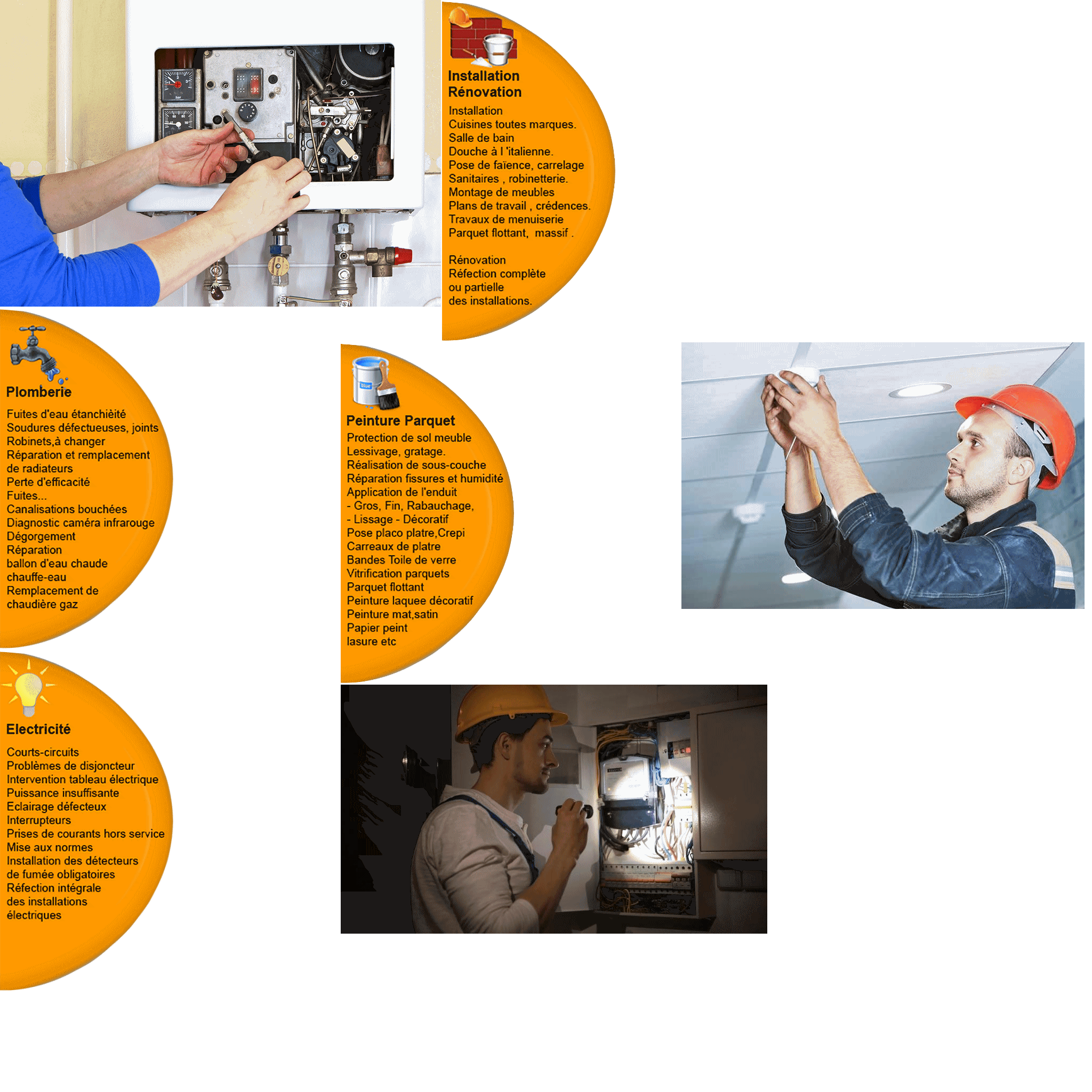 Installation
Rénovation

Installation
Cuisines toutes marques.
Salle de bain
Douche à l 'italienne.
Pose de faïence, carrelage
Sanitaires , robinetterie.
Montage de meubles
Plans de travail , crédences.
Travaux de menuiserie
Parquet flottant, massif .

Rénovation
Réfection complète
ou partielle
des installations.

Plomberie

Fuites d'eau étanchiéité
Soudures défectueuses, joints
Robinets,à changer
Réparation et remplacement de radiateurs
Perte d'efficacité
Fuites...
Canalisations bouchées
Diagnostic caméra infrarouge
Dégorgement
Réparation
ballon d'eau chaude
chauffe-eau
Remplacement de chaudière gaz

Peinture Parquet
Protection de sol meuble
Lessivage, gratage.
Réalisation de sous-couche
Réparation fissures et humidité
Application de l'enduit
- Gros, Fin, Rabauchage,
- Lissage - Décoratif
Pose placo platre,Crepi
Carreaux de platre
Bandes Toile de verre
Vitrification parquets
Parquet flottant
Peinture laquee décoratif
Peinture mat,satin
Papier peint
lasure etc

Electricité

Courts-circuits
Problèmes de disjoncteur
Intervention tableau électrique
Puissance insuffisante
Eclairage défecteux
Interrupteurs
Prises de courants hors service
Mise aux normes
Installation des détecteurs de fumée obligatoires
Réfection intégrale
des installations
électriques